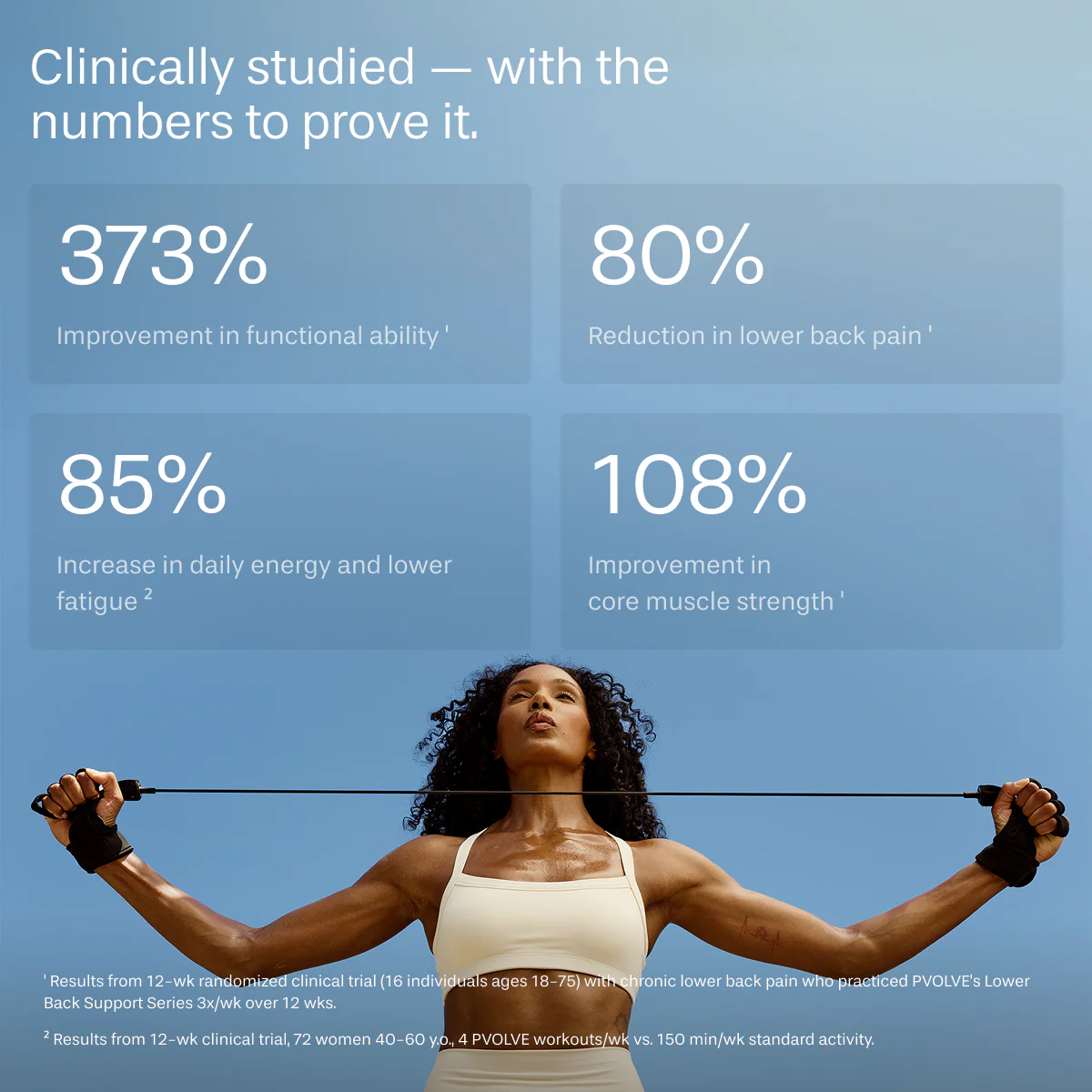 Clinically studied — with the numbers to prove it.

373%

Improvement in functional ability $^{1}$

80%

Reduction in lower back pain $^{1}$

85%

Increase in daily energy and lower fatigue $^{2}$

108%

Improvement in core muscle strength $^{1}$

$^{1}$ Results from 12-wk randomized clinical trial (16 individuals ages 18-75) with chronic lower back pain who practiced PVOLVE's Lower Back Support Series 3x/wk over 12 wks.

$^{2}$ Results from 12-wk clinical trial, 72 women 40-60 y.o., 4 PVOLVE workouts/wk vs. 150 min/wk standard activity.