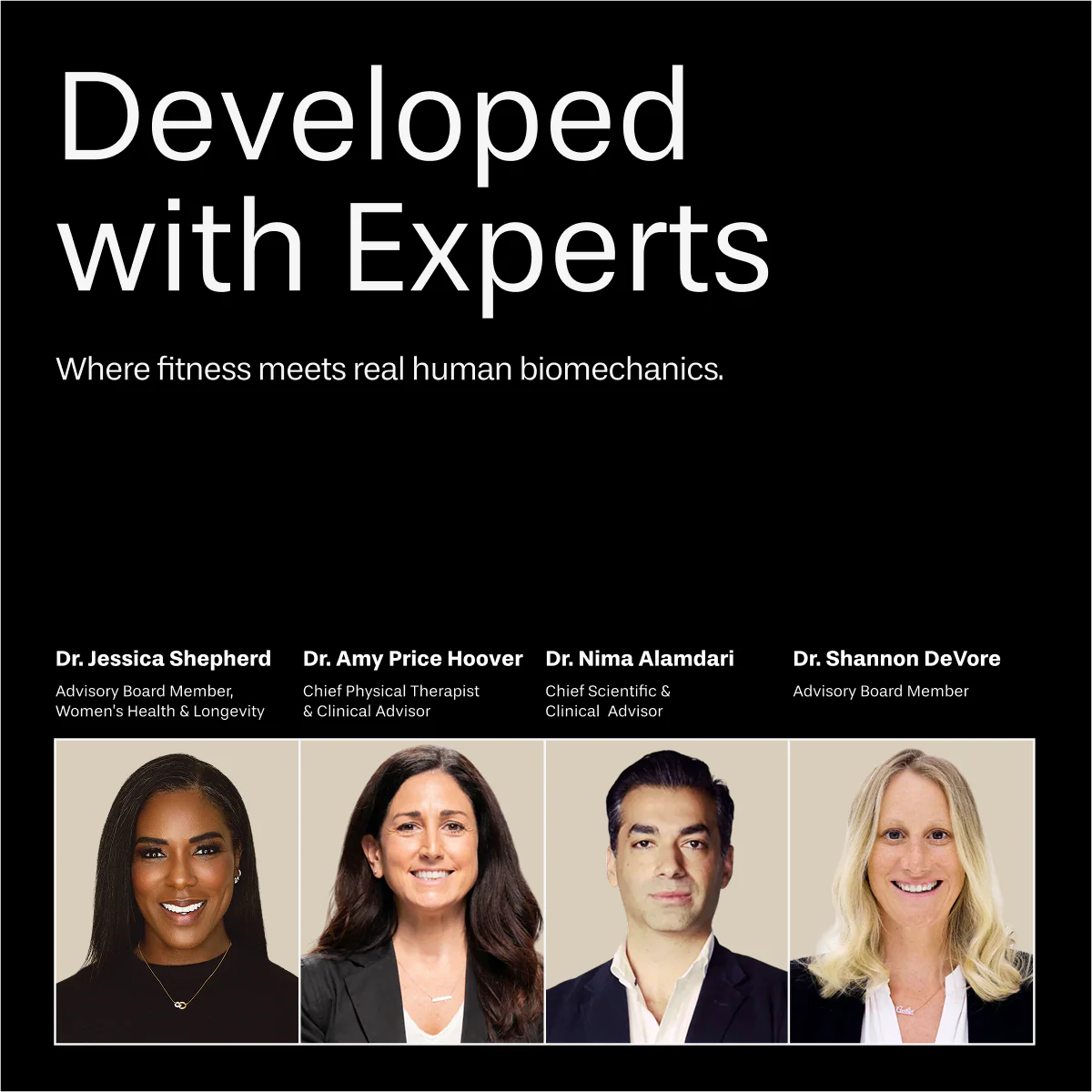 Developed with Experts

Where fitness meets real human biomechanics.

Dr. Jessica Shepherd

Advisory Board Member, Women's Health & Longevity

Dr. Amy Price Hoover

Chief Physical Therapist & Clinical Advisor

Dr. Nima Alamdari

Chief Scientific & Clinical Advisor

Dr. Shannon DeVore

Advisory Board Member